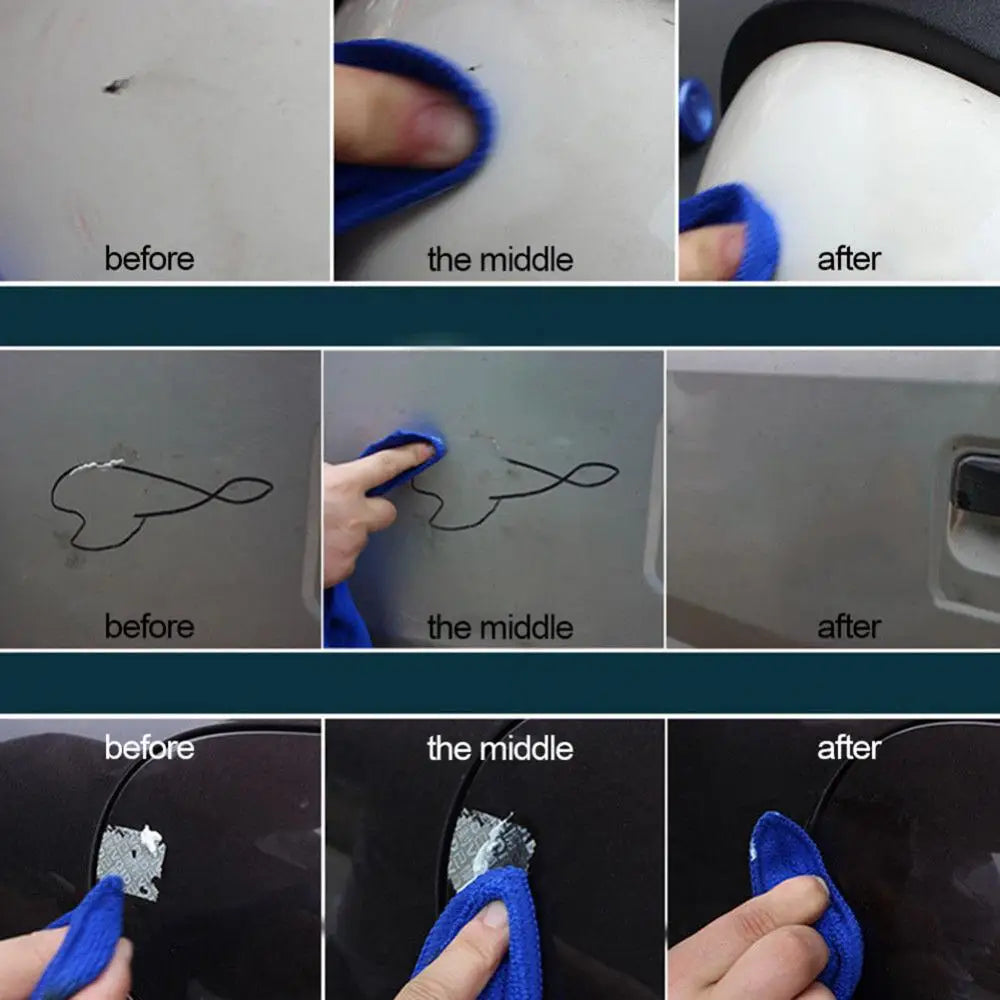 before

the middle

after

before

the middle

after

before

the middle

after